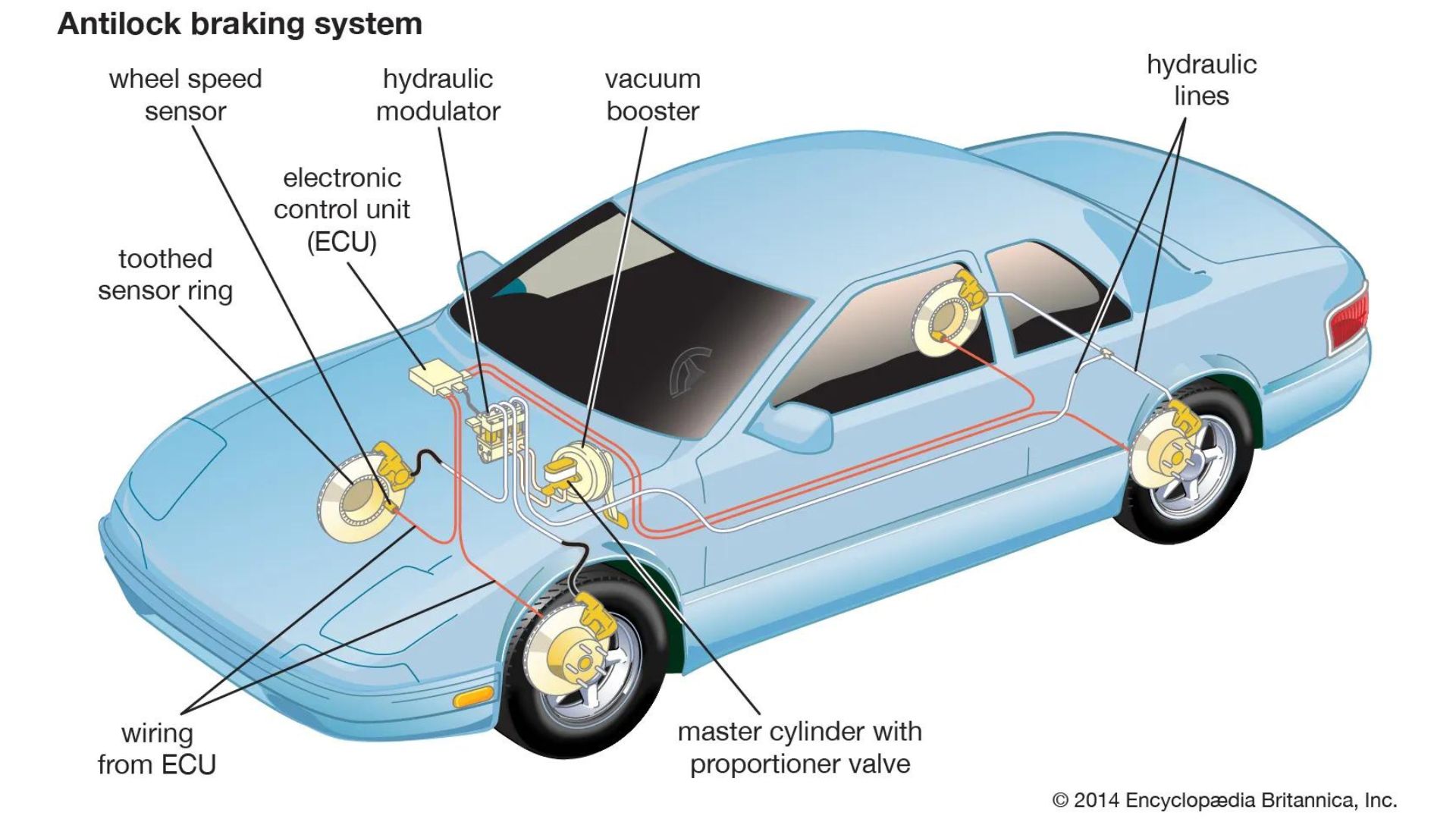 Antilock braking system

wheel speed sensor

hydraulic modulator

vacuum booster

hydraulic lines

electronic control unit (ECU)

toothed sensor ring

wiring from ECU

master cylinder with proportioner valve

© 2014 Encyclopædia Britannica, Inc.